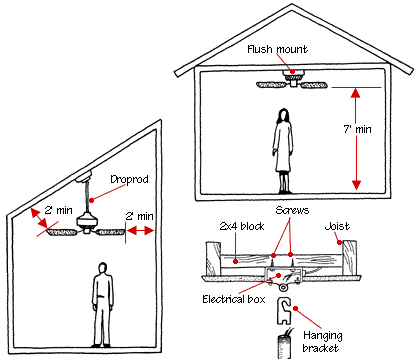 Flush mount

7' min

Droprod

2' min

2' min

Screws

2x4 block

Joist

Electrical box

Hanging bracket